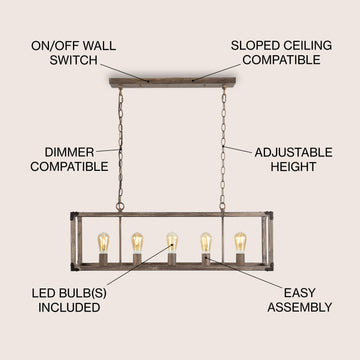 ON/OFF WALL SWITCH

SLOPED CEILING COMPATIBLE

DIMMER COMPATIBLE

ADJUSTABLE HEIGHT

LED BULB(S) INCLUDED

EASY ASSEMBLY